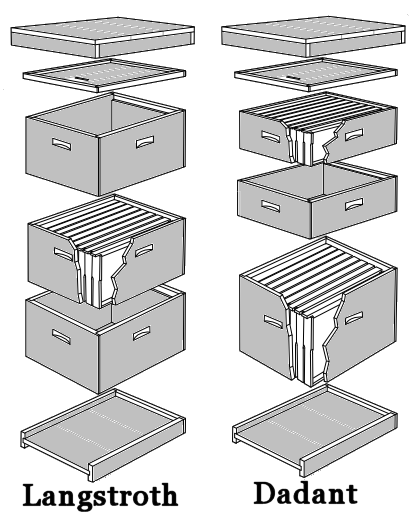 Langstroth

Dadant